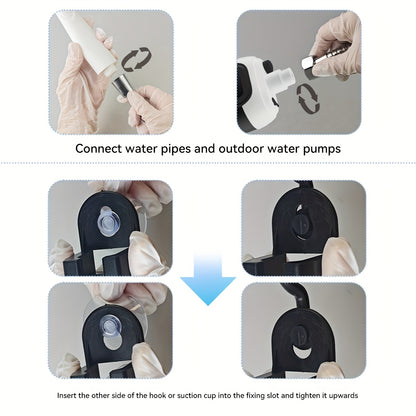 Connect water pipes and outdoor water pumps

Insert the other side of the hook or suction cup into the fixing slot and tighten it upwards